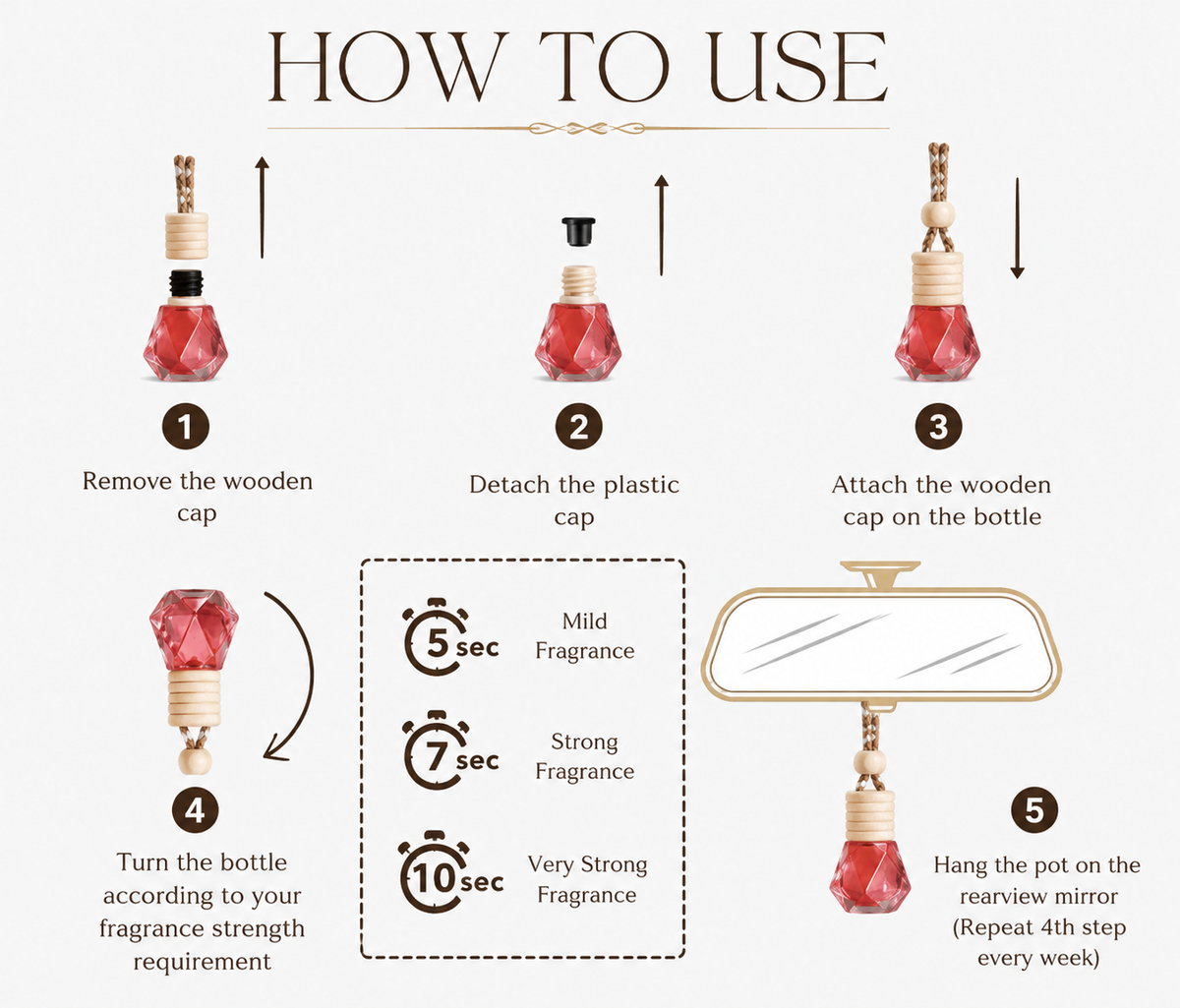 HOW TO USE

1
Remove the wooden cap

2
Detach the plastic cap

3
Attach the wooden cap on the bottle

4
Turn the bottle according to your fragrance strength requirement

5 sec
Mild Fragrance

7 sec
Strong Fragrance

10 sec
Very Strong Fragrance

5
Hang the pot on the rearview mirror (Repeat 4th step every week)